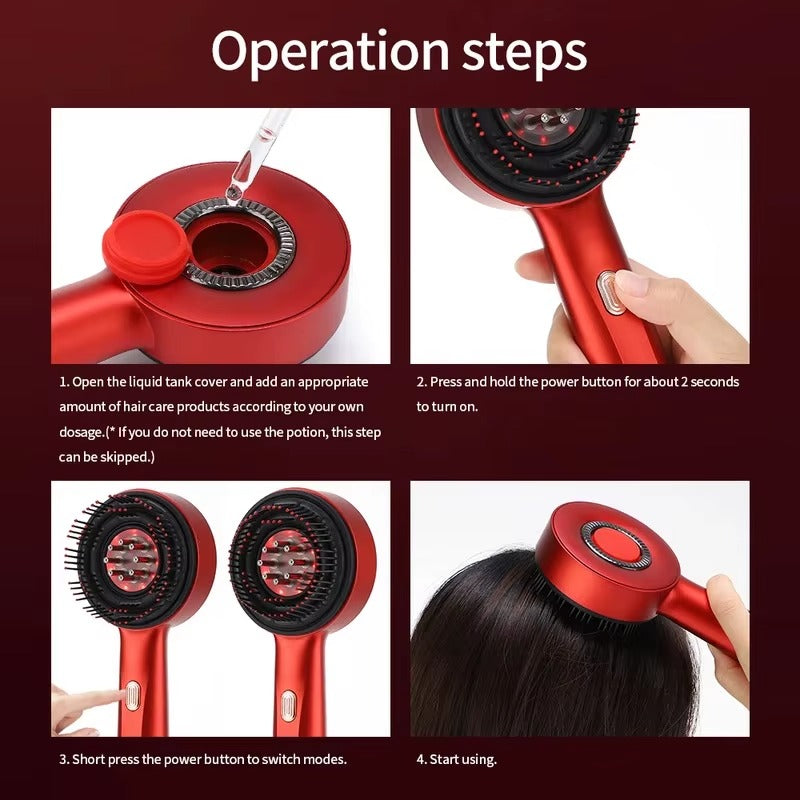 Operation steps

1. Open the liquid tank cover and add an appropriate amount of hair care products according to your own dosage.(* If you do not need to use the potion, this step can be skipped.)

2. Press and hold the power button for about 2 seconds to turn on.

3. Short press the power button to switch modes.

4. Start using.